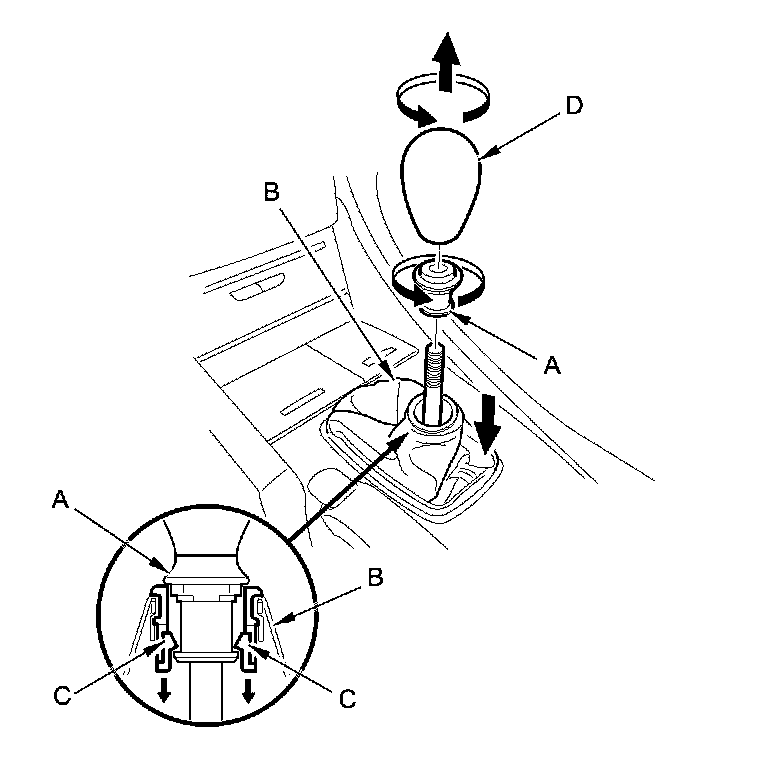 D
B
A
A
B
C
C