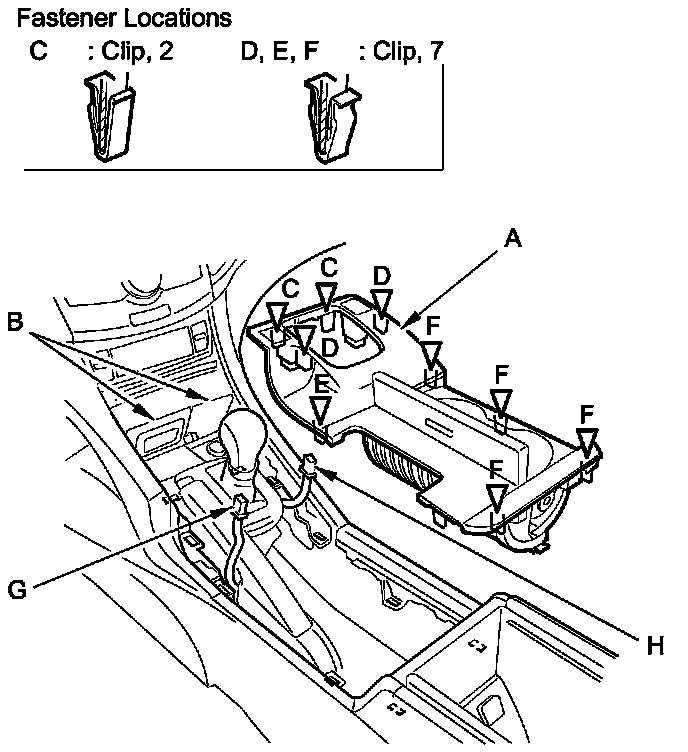 Fastener Locations
C : Clip, 2
D, E, F : Clip, 7

A
B
C
C
D
D
E
F
F
F
F
G
H