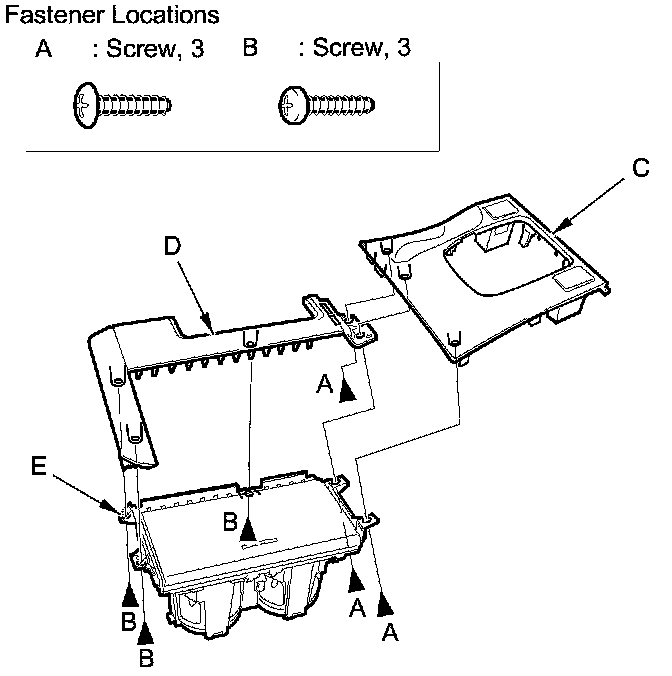 Fastener Locations

A : Screw, 3 B : Screw, 3

C

D

A

E

B

B

B

A

A