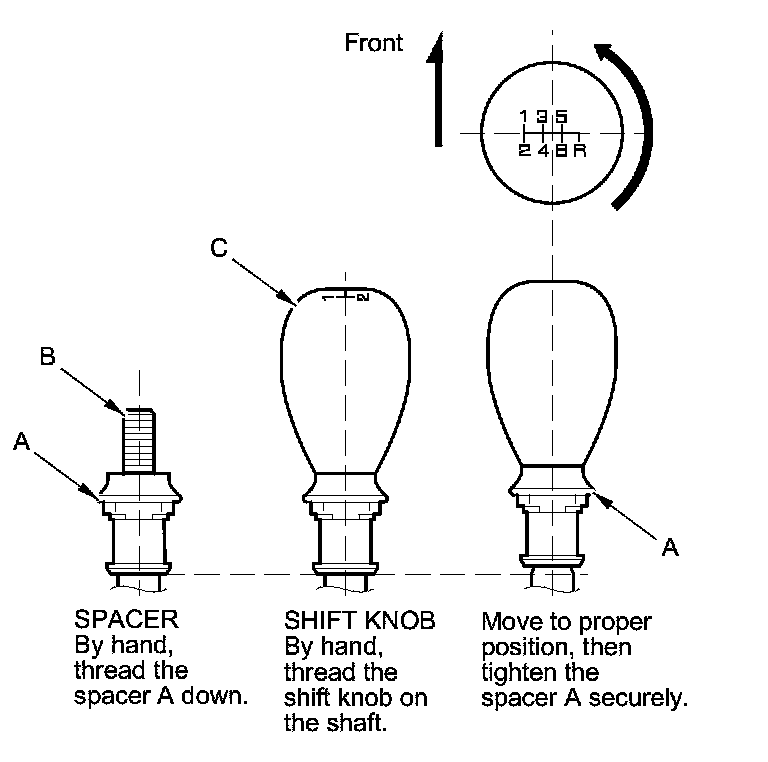 Front

1 3 5
2 4 6 R

C

1 2

B

A

A

SPACER
By hand, thread the spacer A down.

SHIFT KNOB
By hand, thread the shift knob on the shaft.

Move to proper position, then tighten the spacer A securely.