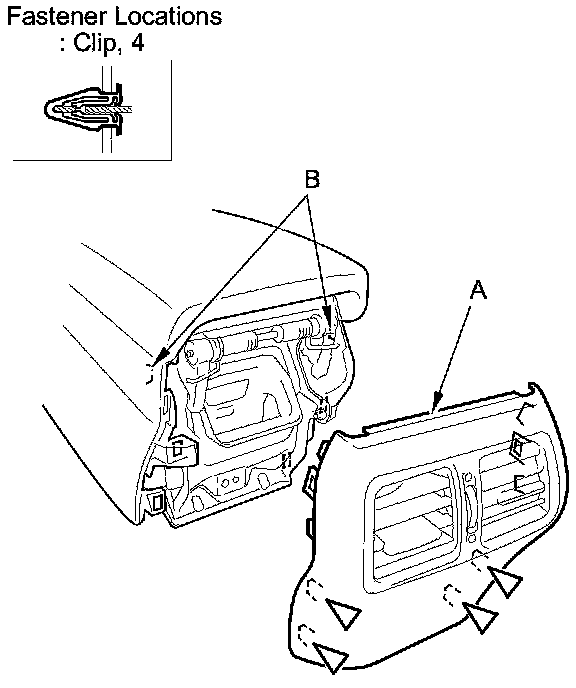 Fastener Locations
: Clip, 4

B

A