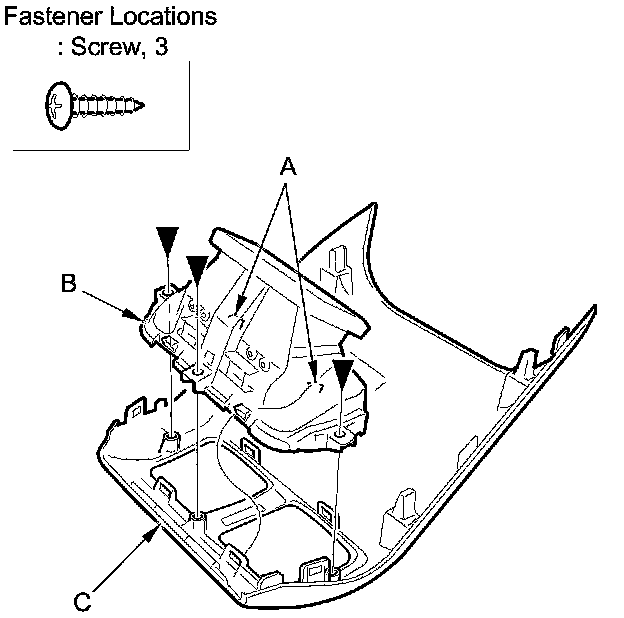 Fastener Locations
: Screw, 3

A

B

C