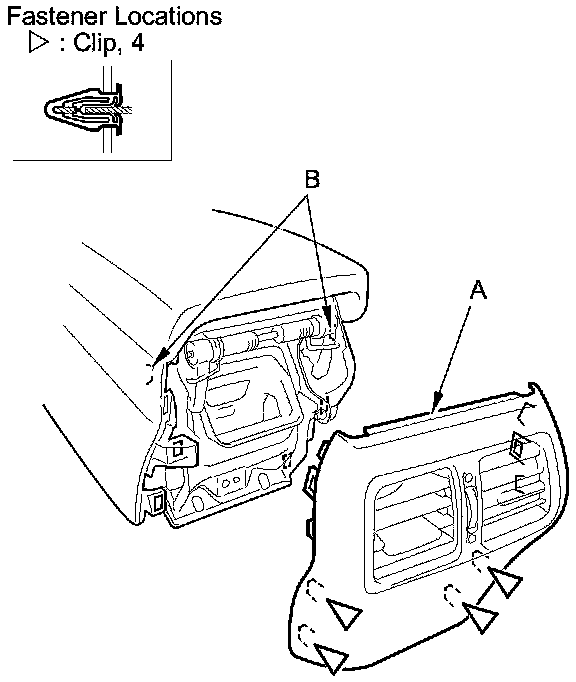 Fastener Locations
▷ : Clip, 4

B

A