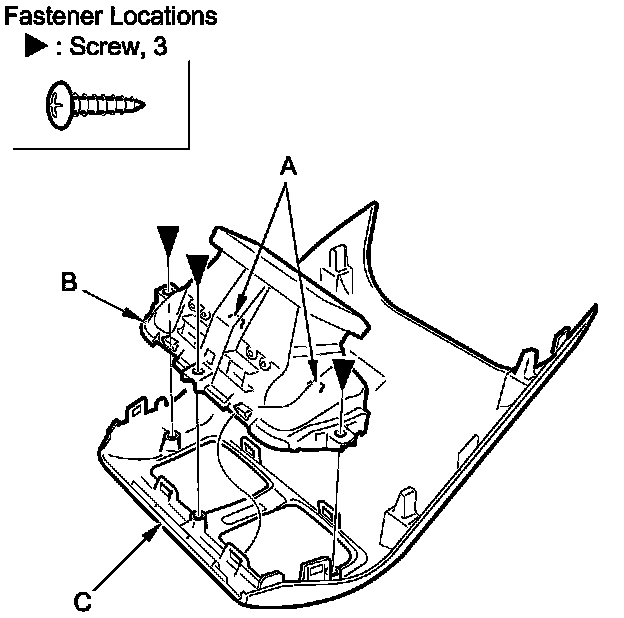 Fastener Locations
▶ : Screw, 3

A
B
C