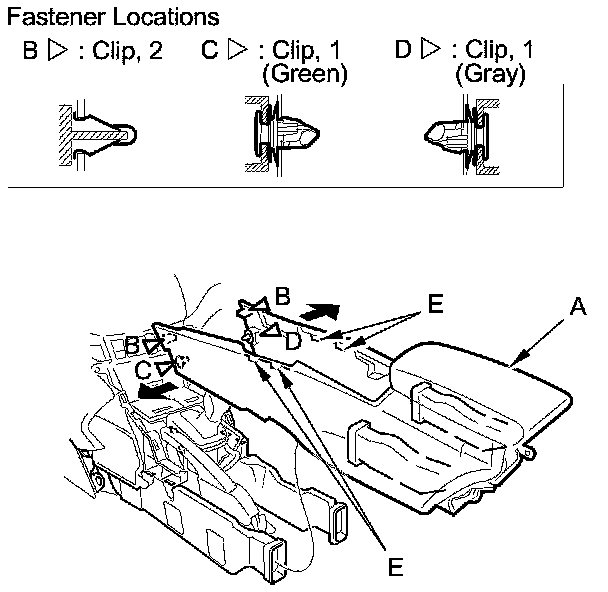 Fastener Locations

B ▷ : Clip, 2

C ▷ : Clip, 1 (Green)

D ▷ : Clip, 1 (Gray)

B

E

A

B

D

C

E