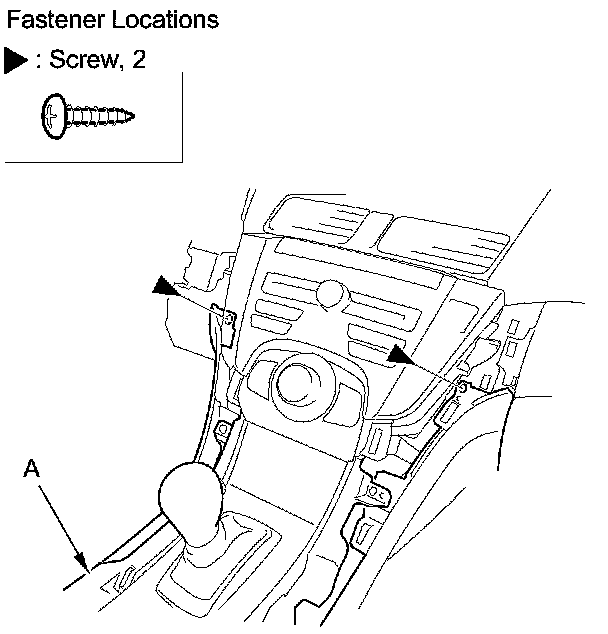 Fastener Locations

▶ : Screw, 2

A