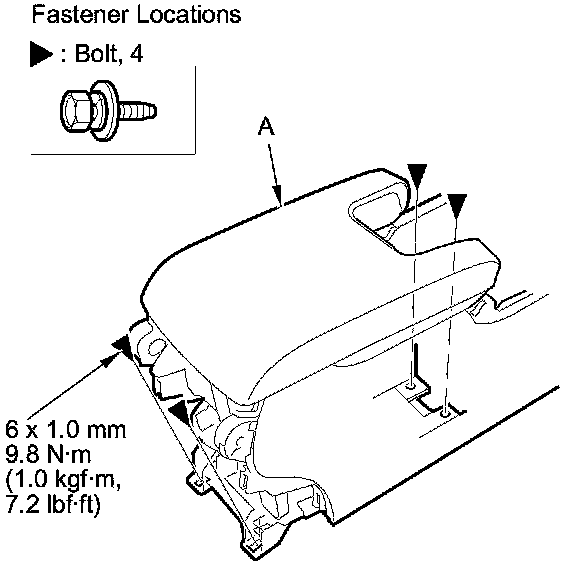 Fastener Locations

▶ : Bolt, 4

A

6 x 1.0 mm
9.8 N·m
(1.0 kgf·m,
7.2 lbf·ft)