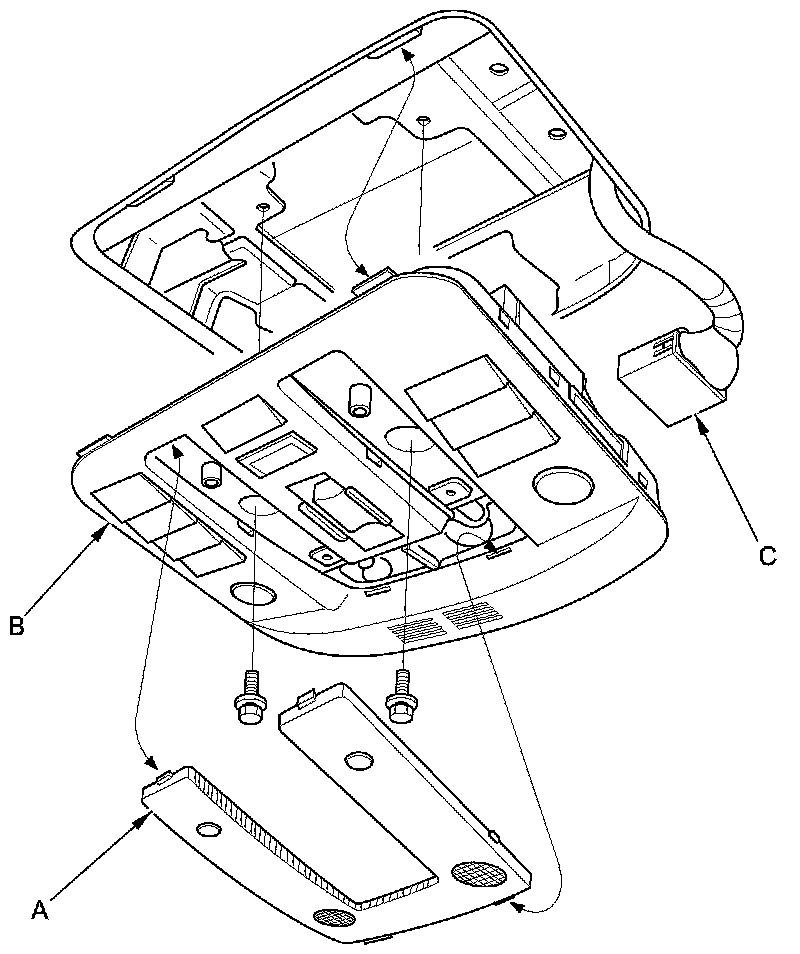 C

B

A