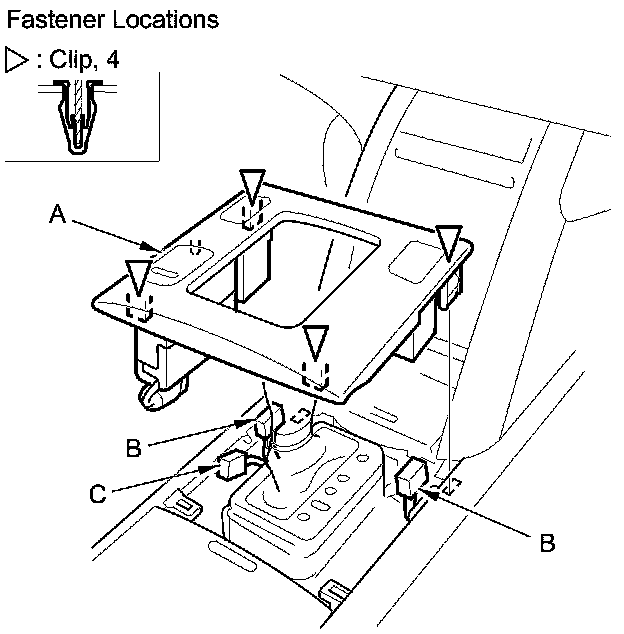 Fastener Locations

▷ : Clip, 4

A

B

C

B