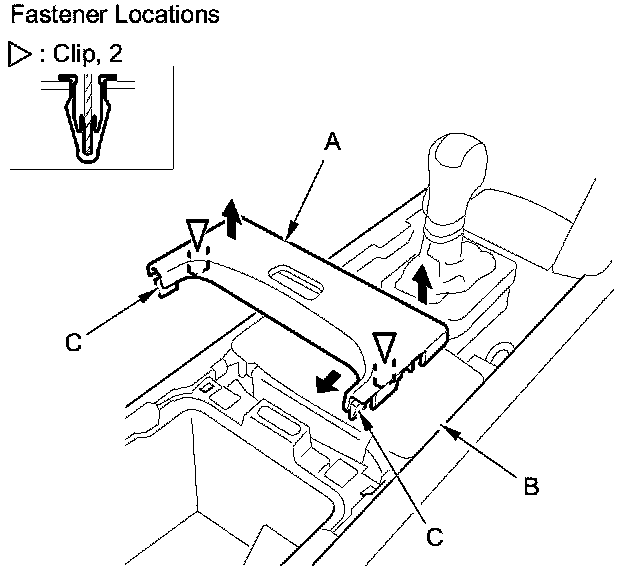 Fastener Locations

▷ : Clip, 2

A

C

B

C