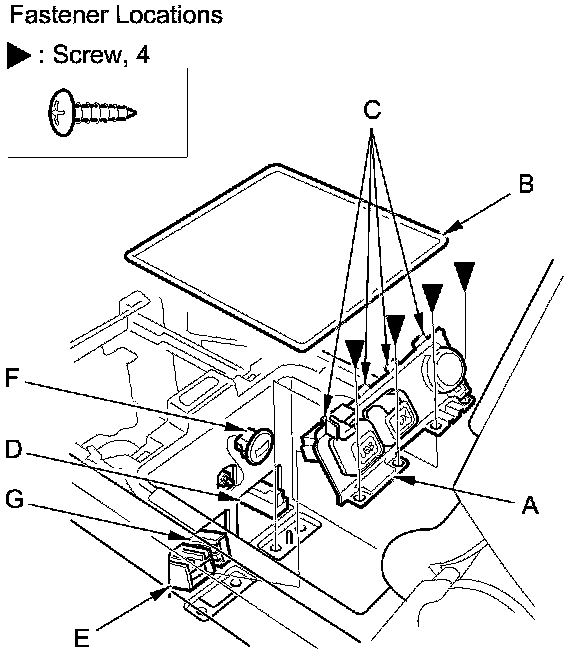 Fastener Locations

▶ : Screw, 4

C

B

F

D

G

A

E

USB

AUX