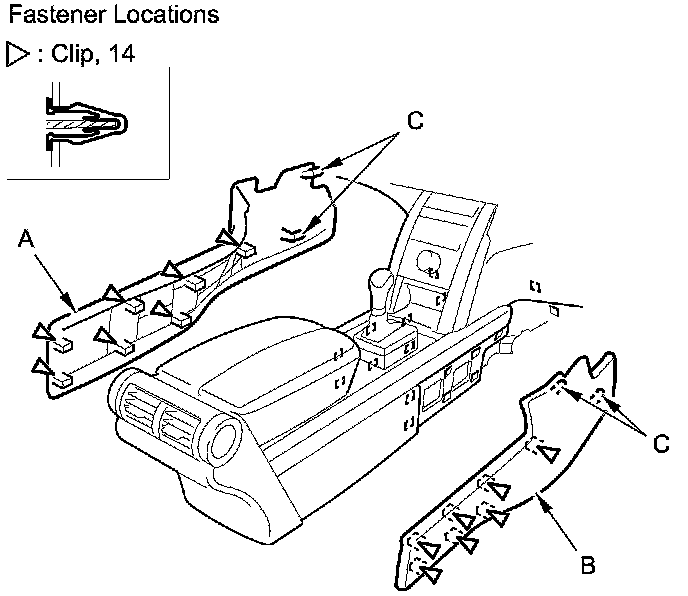 Fastener Locations

▷ : Clip, 14

C

A

C

B