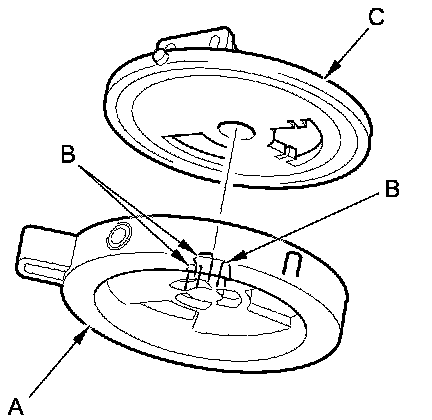 C
B
B
A