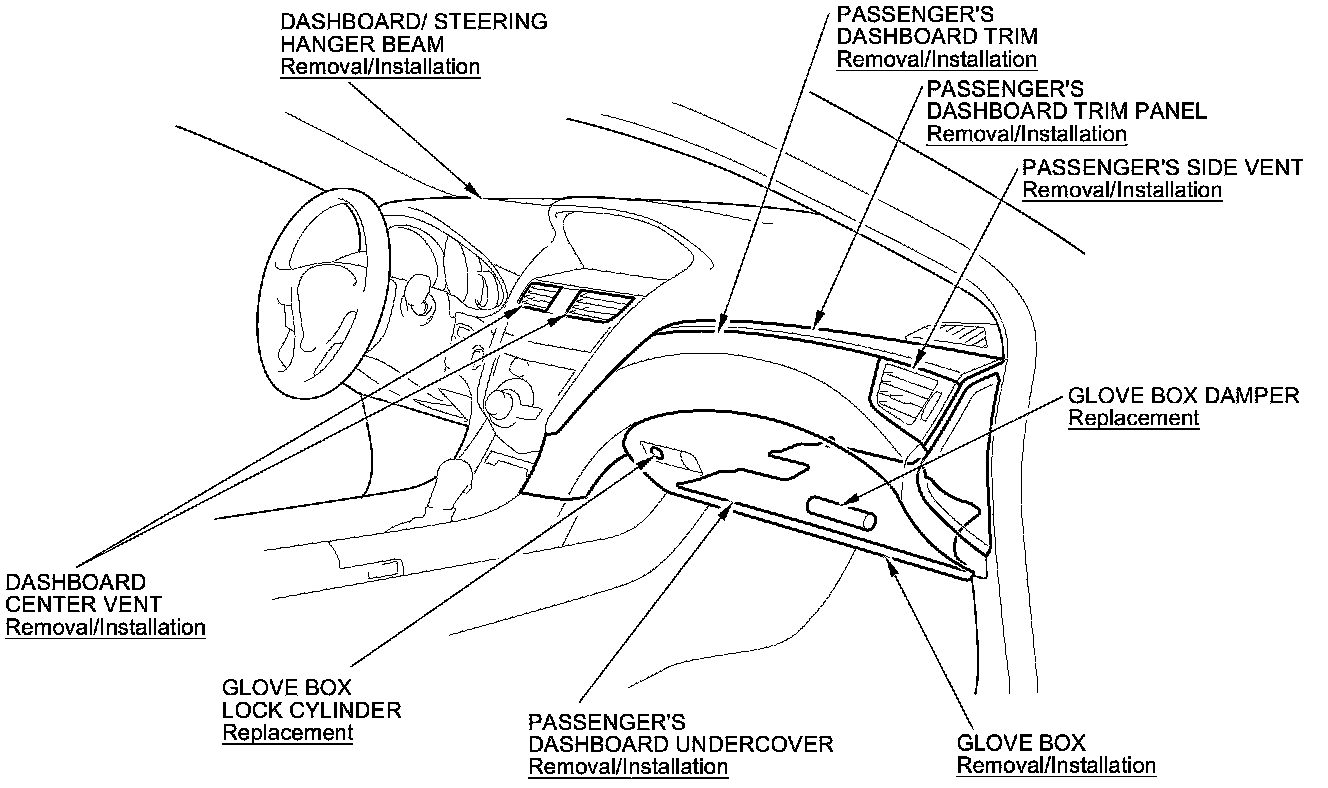 DASHBOARD/ STEERING HANGER BEAM
Removal/Installation

PASSENGER'S DASHBOARD TRIM
Removal/Installation

PASSENGER'S DASHBOARD TRIM PANEL
Removal/Installation

PASSENGER'S SIDE VENT
Removal/Installation

GLOVE BOX DAMPER
Replacement

DASHBOARD CENTER VENT
Removal/Installation

GLOVE BOX LOCK CYLINDER
Replacement

PASSENGER'S DASHBOARD UNDERCOVER
Removal/Installation

GLOVE BOX
Removal/Installation