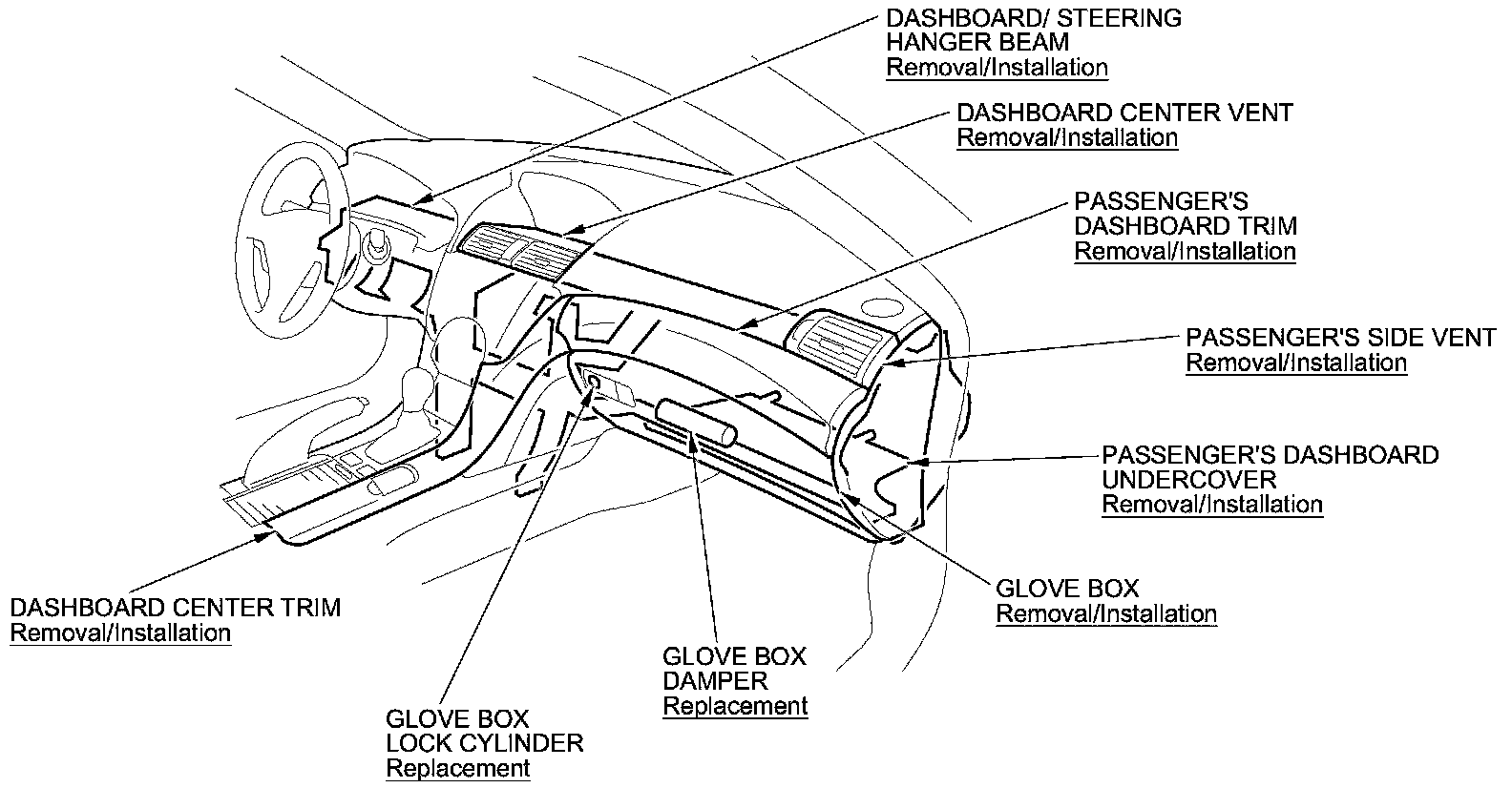 DASHBOARD/ STEERING HANGER BEAM
Removal/Installation

DASHBOARD CENTER VENT
Removal/Installation

PASSENGER'S DASHBOARD TRIM
Removal/Installation

PASSENGER'S SIDE VENT
Removal/Installation

PASSENGER'S DASHBOARD UNDERCOVER
Removal/Installation

GLOVE BOX
Removal/Installation

DASHBOARD CENTER TRIM
Removal/Installation

GLOVE BOX DAMPER
Replacement

GLOVE BOX LOCK CYLINDER
Replacement