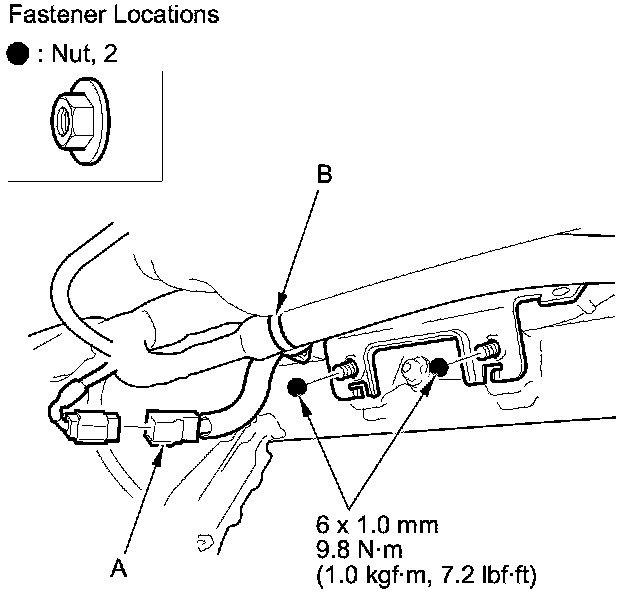 Fastener Locations

● : Nut, 2

B

A

6 x 1.0 mm
9.8 N·m
(1.0 kgf·m, 7.2 lbf·ft)