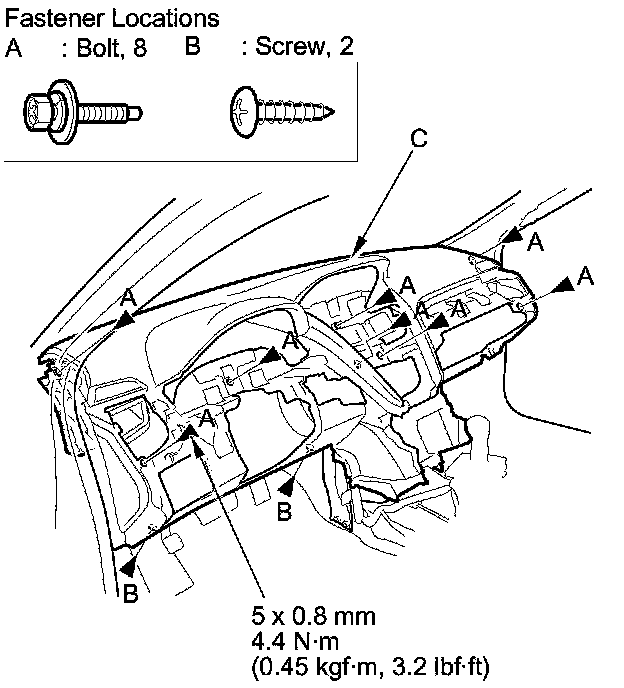 Fastener Locations
A : Bolt, 8 B : Screw, 2

C

A

A

A

A

A

A

A

A

B

B

5 x 0.8 mm
4.4 N·m
(0.45 kgf·m, 3.2 lbf·ft)