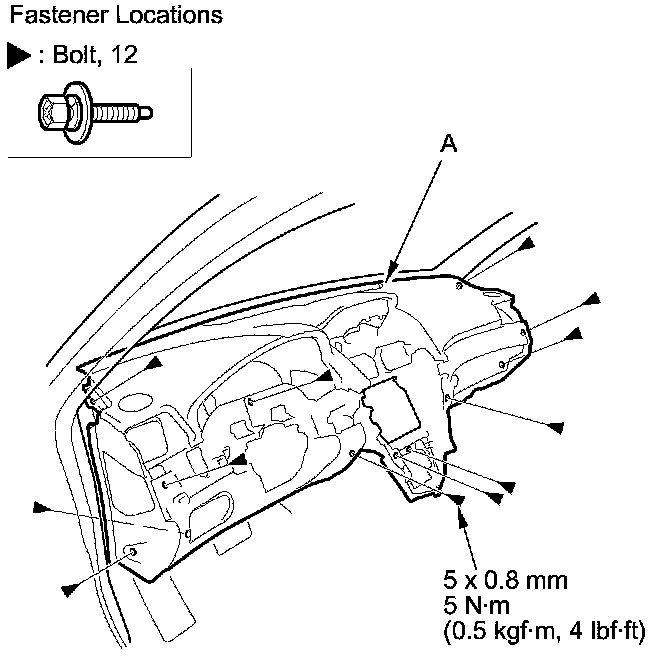 Fastener Locations

▶ : Bolt, 12

A

5 x 0.8 mm
5 N·m
(0.5 kgf·m, 4 lbf·ft)