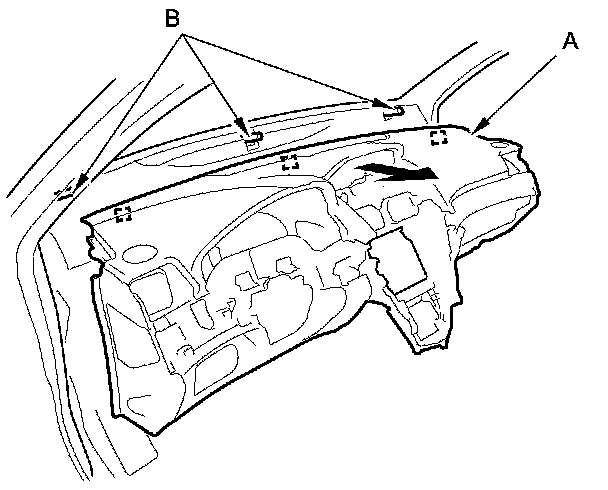 B

A