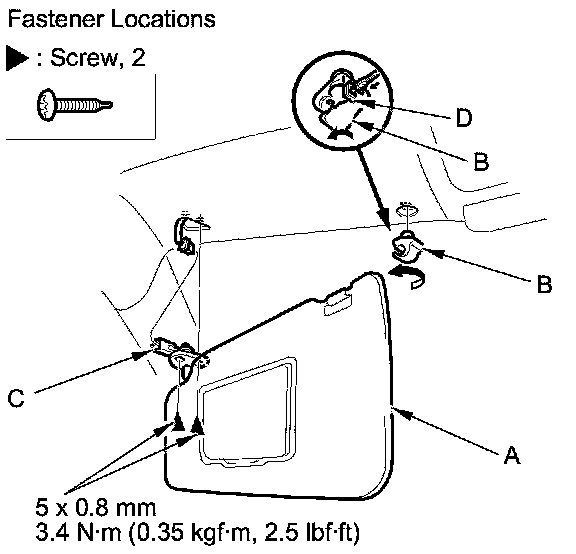 Fastener Locations

▶ : Screw, 2

D

B

B

C

A

5 x 0.8 mm
3.4 N·m (0.35 kgf·m, 2.5 lbf·ft)