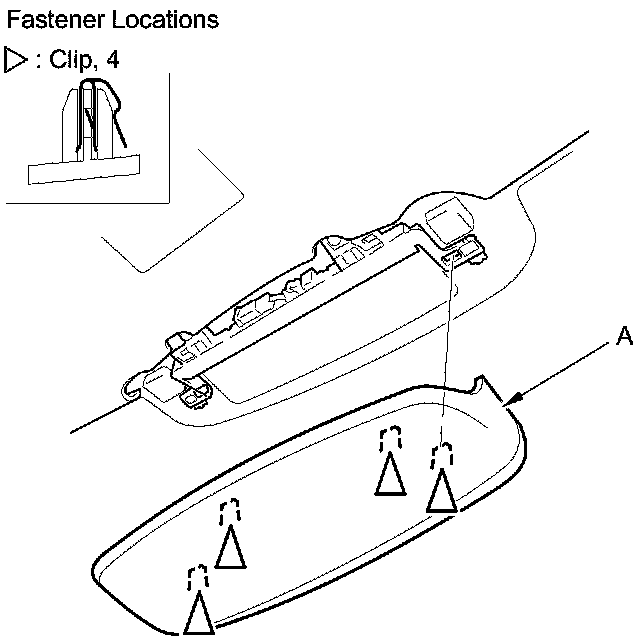 Fastener Locations

▷ : Clip, 4

A