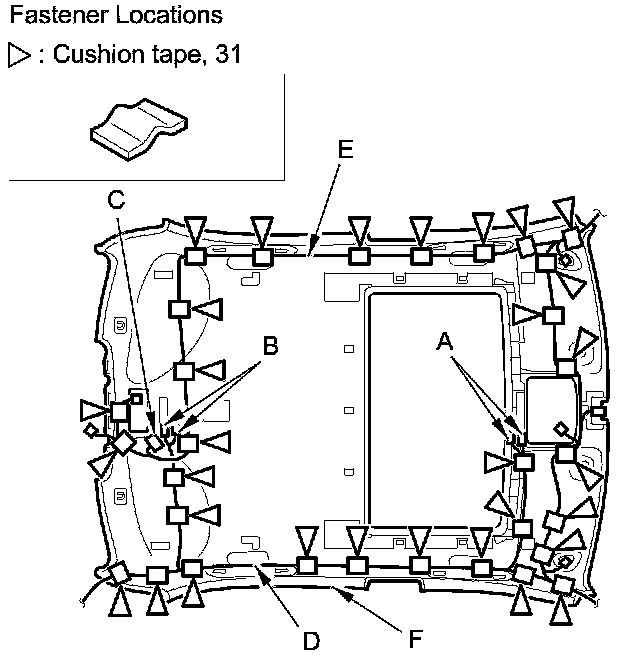 Fastener Locations

▷ : Cushion tape, 31

E

C

B

A

D

F