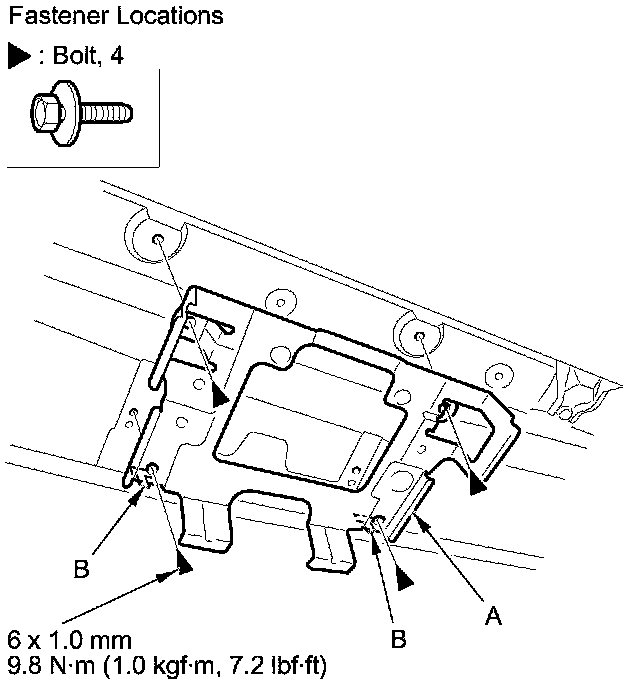 Fastener Locations

▶ : Bolt, 4

B

B

A

6 x 1.0 mm
9.8 N·m (1.0 kgf·m, 7.2 lbf·ft)