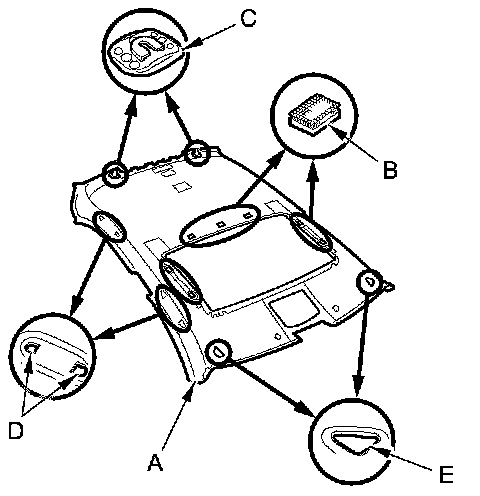 C
B
D
A
E