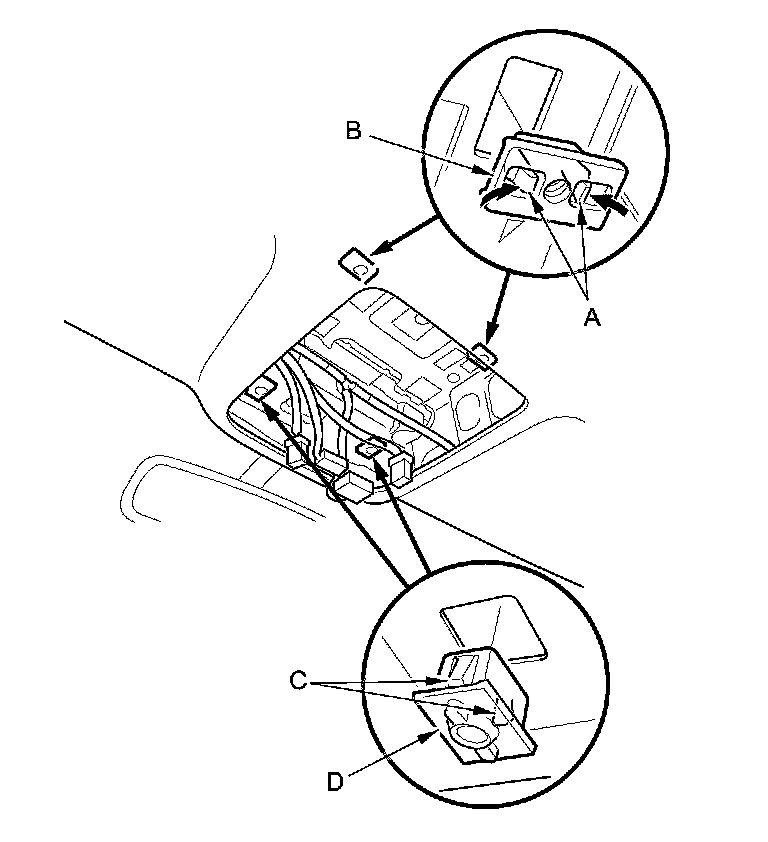 B
A
C
D