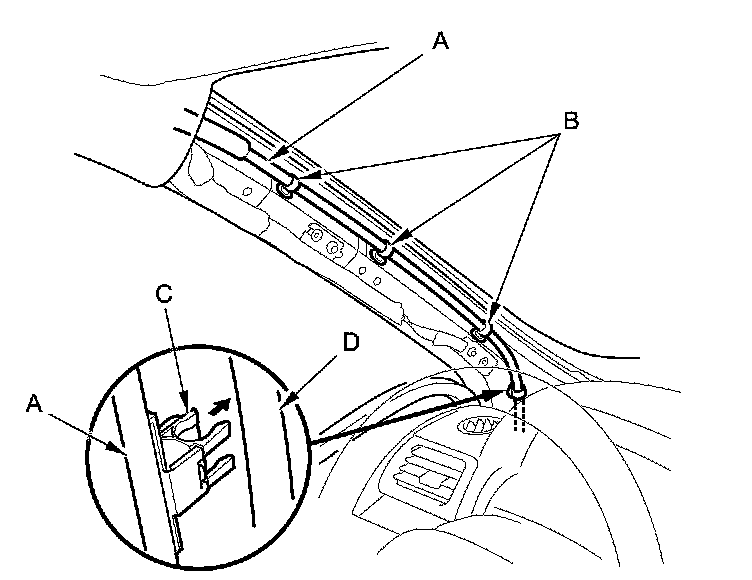 A
B
C
D
A