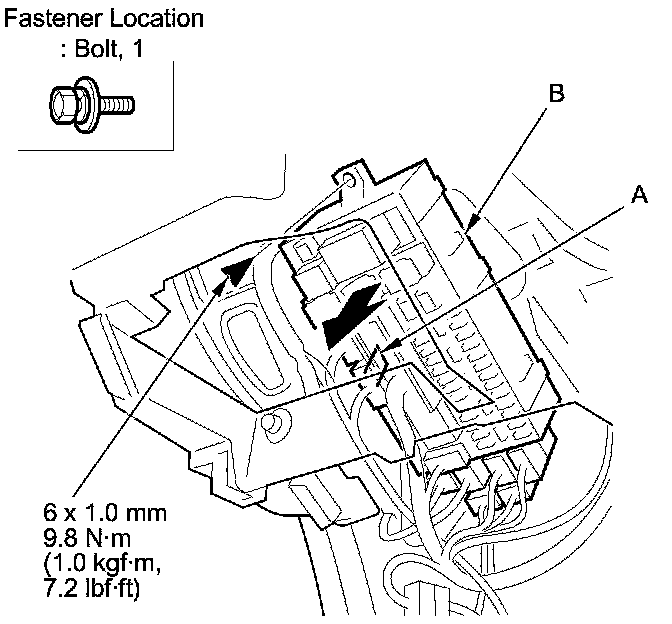 Fastener Location
: Bolt, 1

B

A

6 x 1.0 mm
9.8 N·m
(1.0 kgf·m,
7.2 lbf·ft)