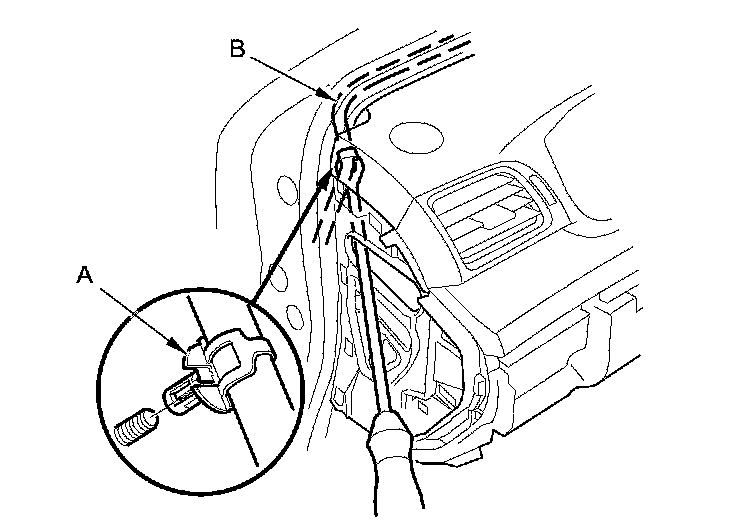 B

A