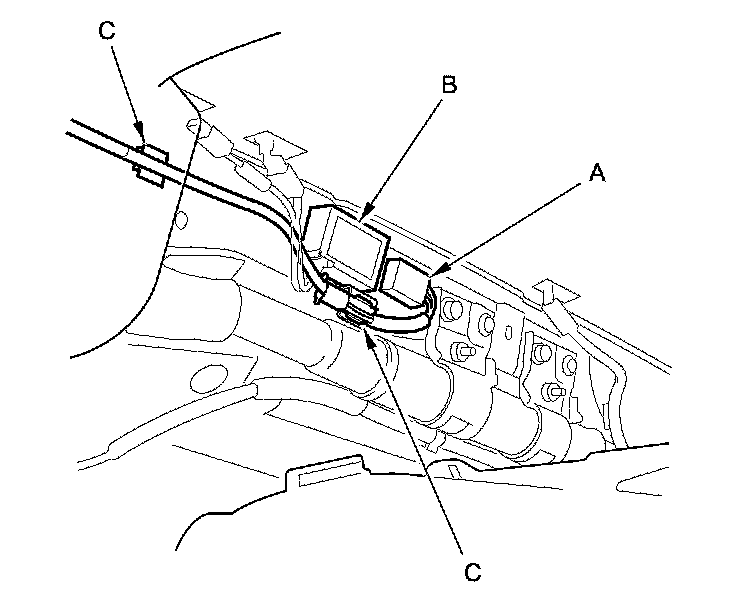 C
B
A
C