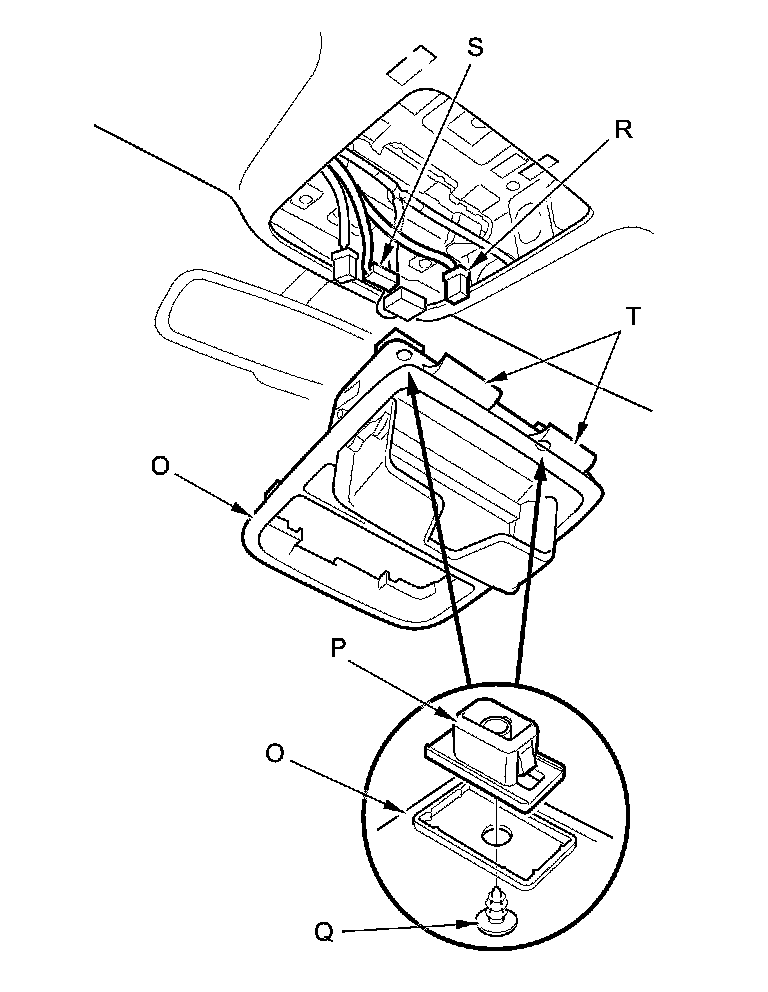 S
R
T
O
P
O
Q