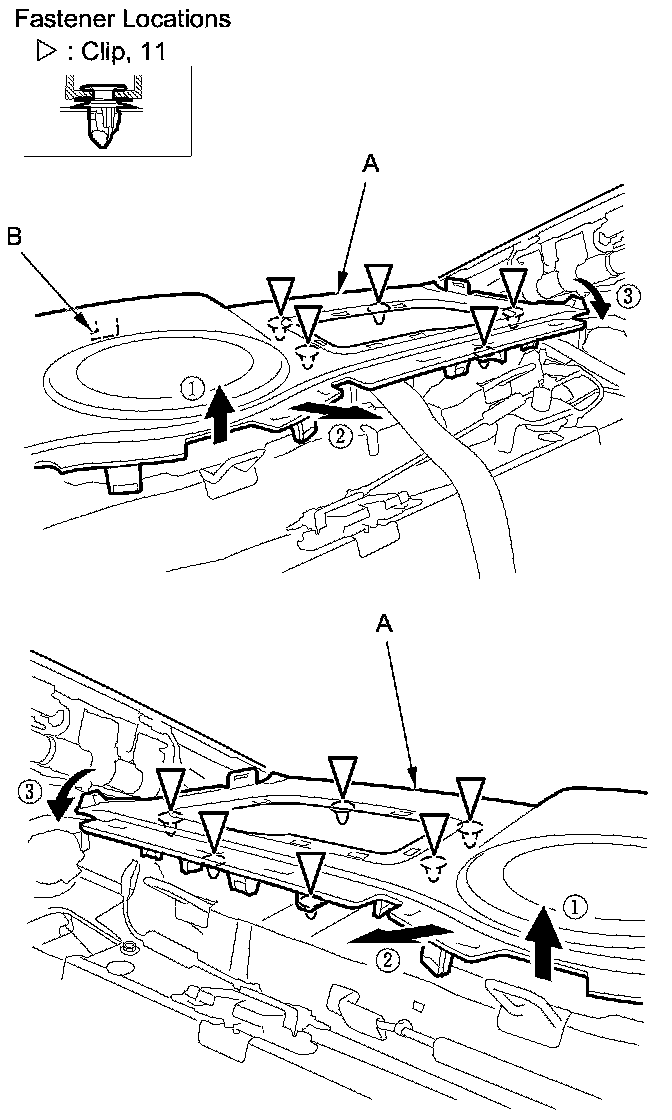 Fastener Locations
▷ : Clip, 11

A
B
①
②
③

A
③
②
①