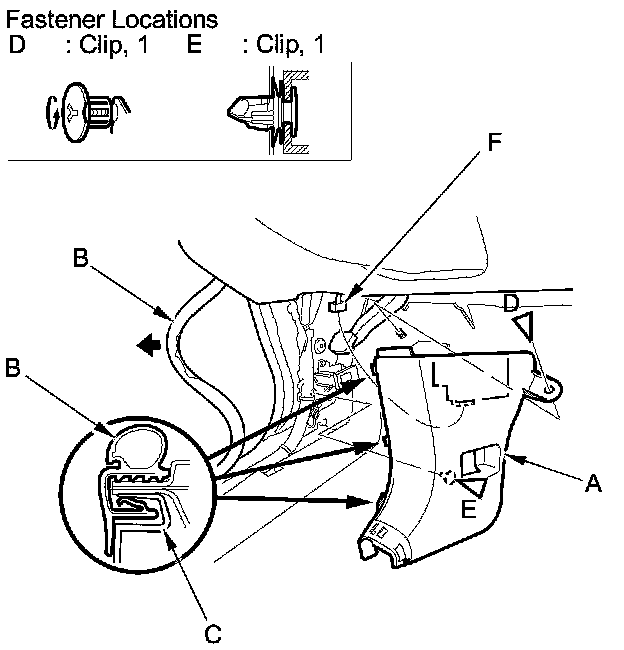 Fastener Locations
D : Clip, 1 E : Clip, 1

F
B
D
B
A
E
C