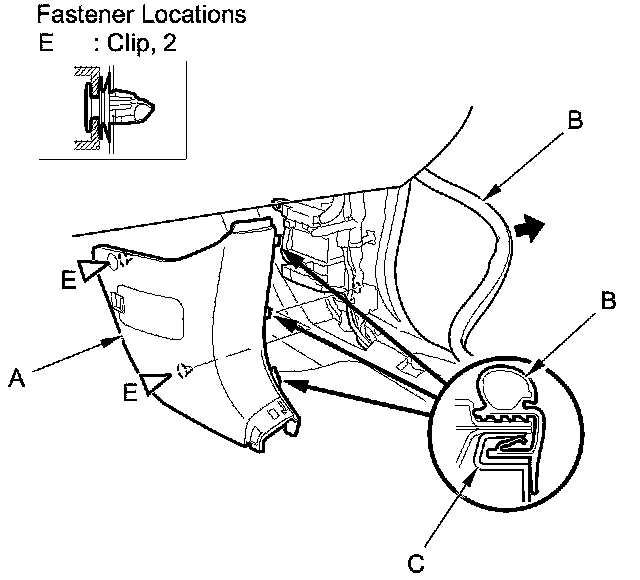 Fastener Locations
E : Clip, 2

B
E
B
A
E
C