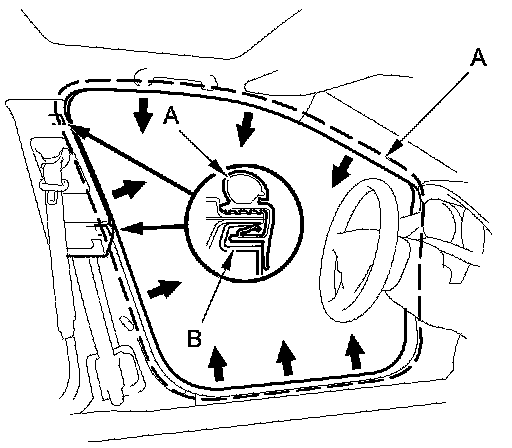 A
A
B