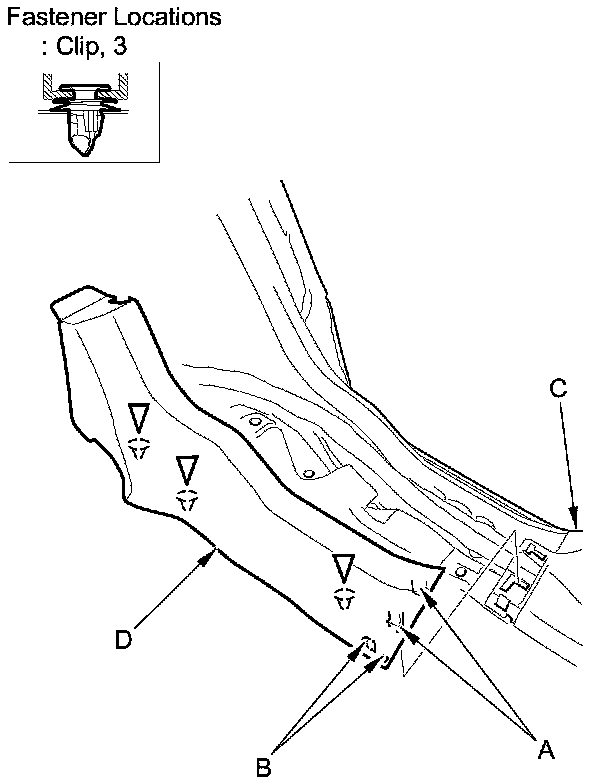 Fastener Locations
: Clip, 3

C

D

B

A