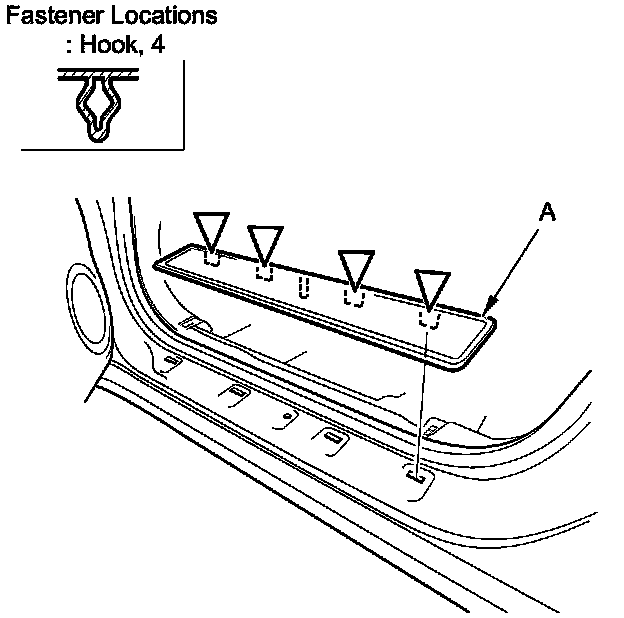 Fastener Locations
: Hook, 4

A