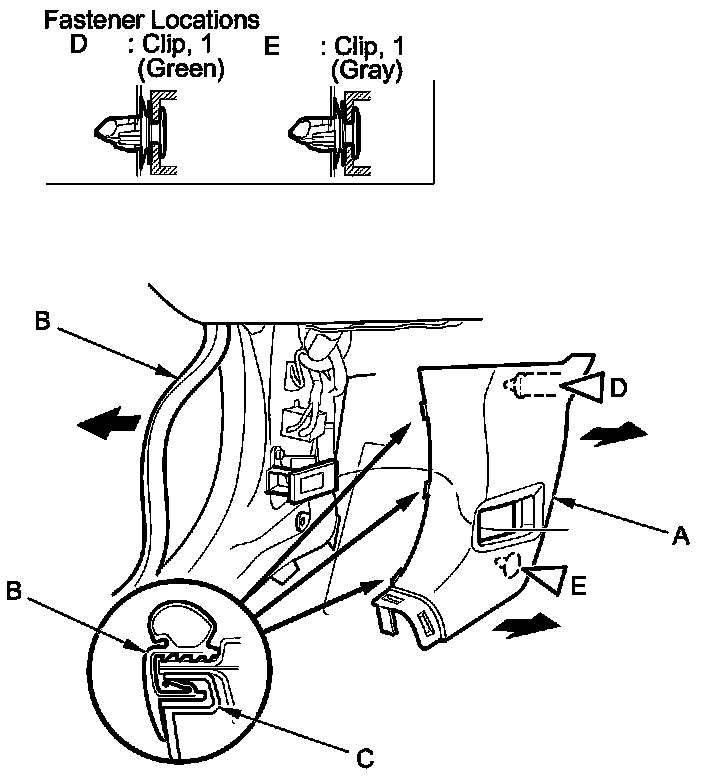 Fastener Locations
D : Clip, 1 (Green)
E : Clip, 1 (Gray)

B
D
A
E
B
C