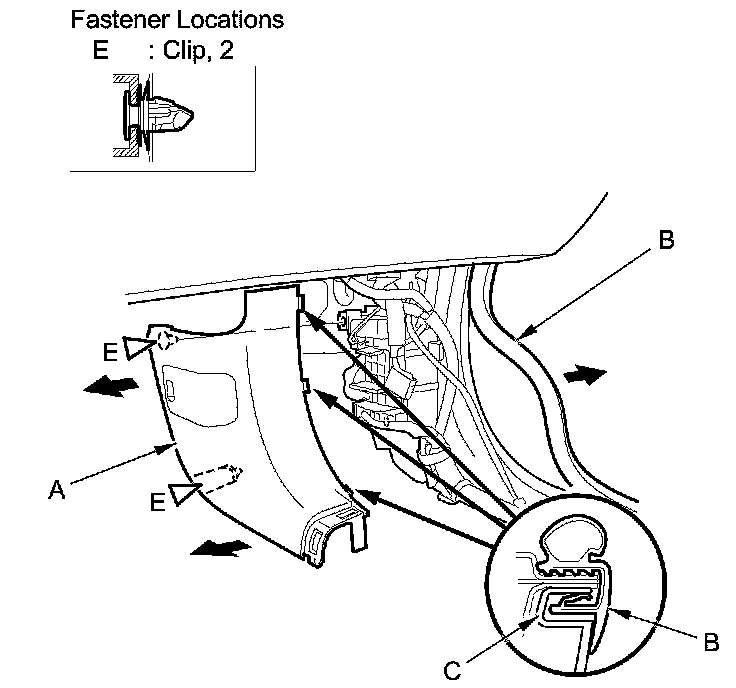 Fastener Locations
E : Clip, 2

B

E

A

E

B

C