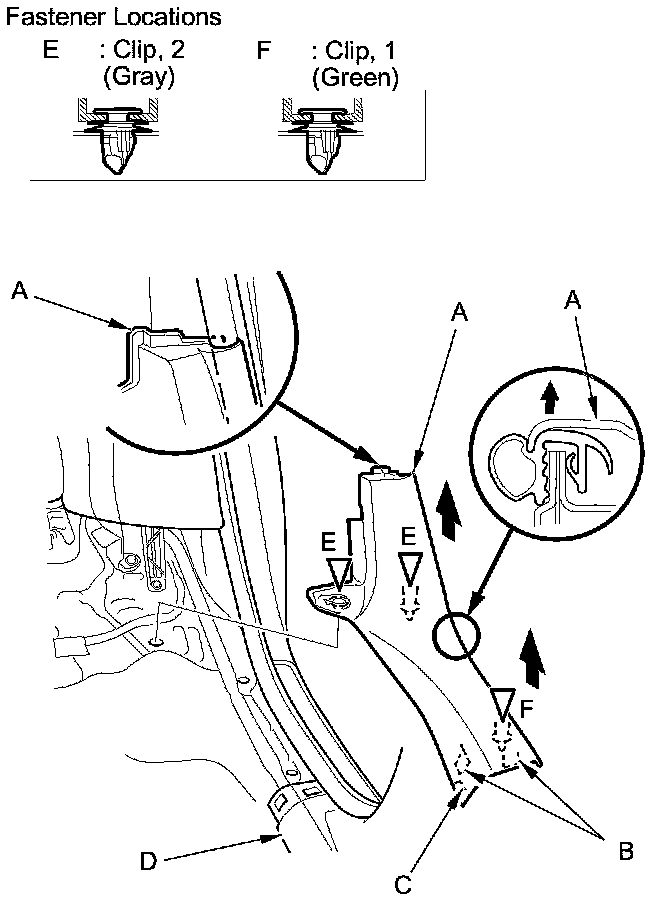 Fastener Locations
E : Clip, 2 (Gray)
F : Clip, 1 (Green)

A
A
A
E
E
F
B
C
D