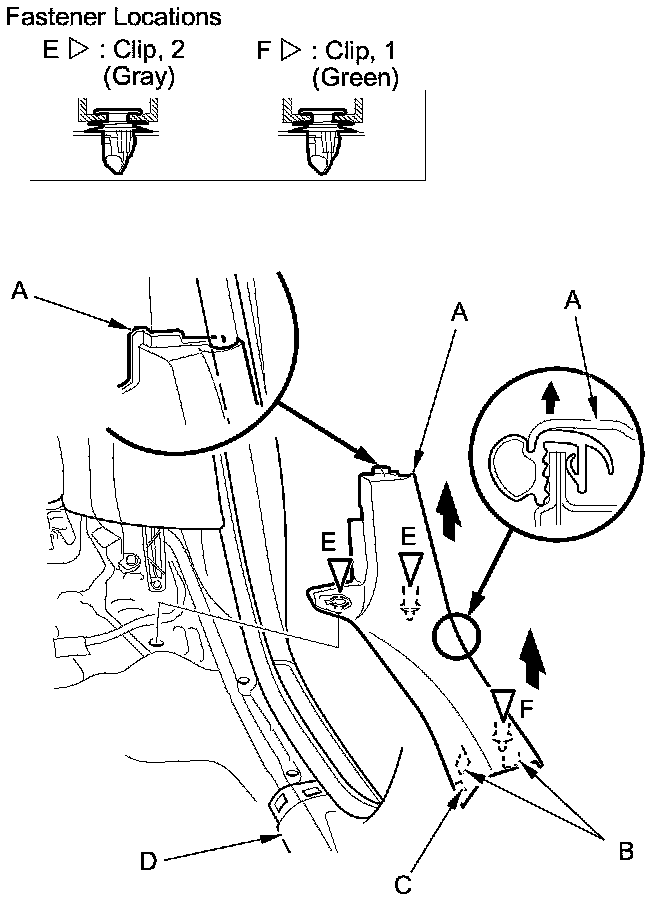 Fastener Locations

E ▷ : Clip, 2 (Gray)

F ▷ : Clip, 1 (Green)

A

A

A

E

E

F

B

C

D