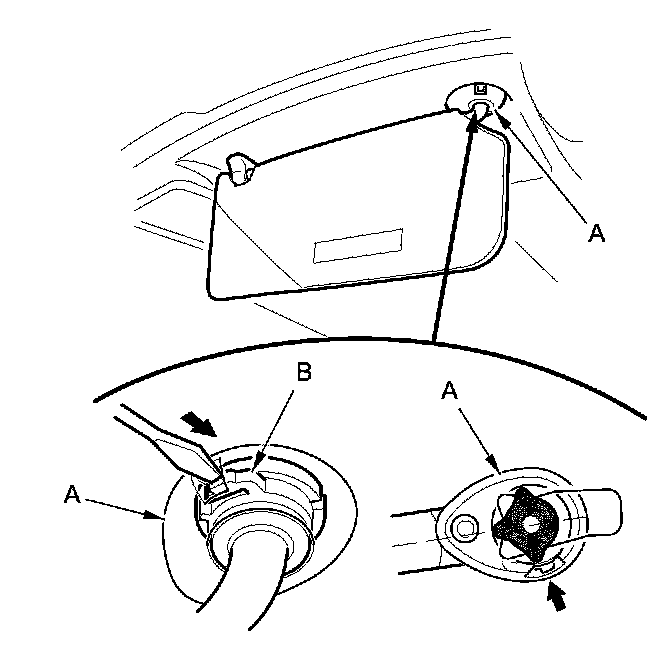 A

B

A

A