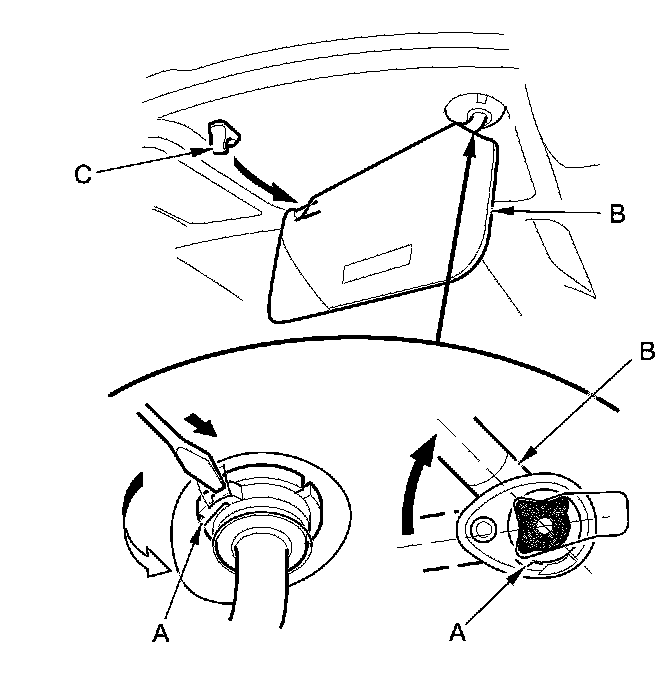 C
B
B
A
A