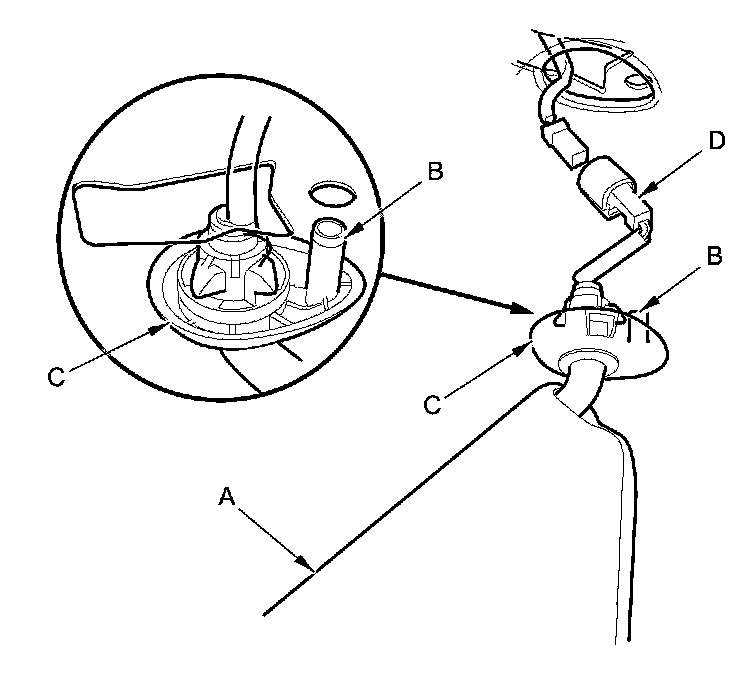 B
D
B
C
C
A