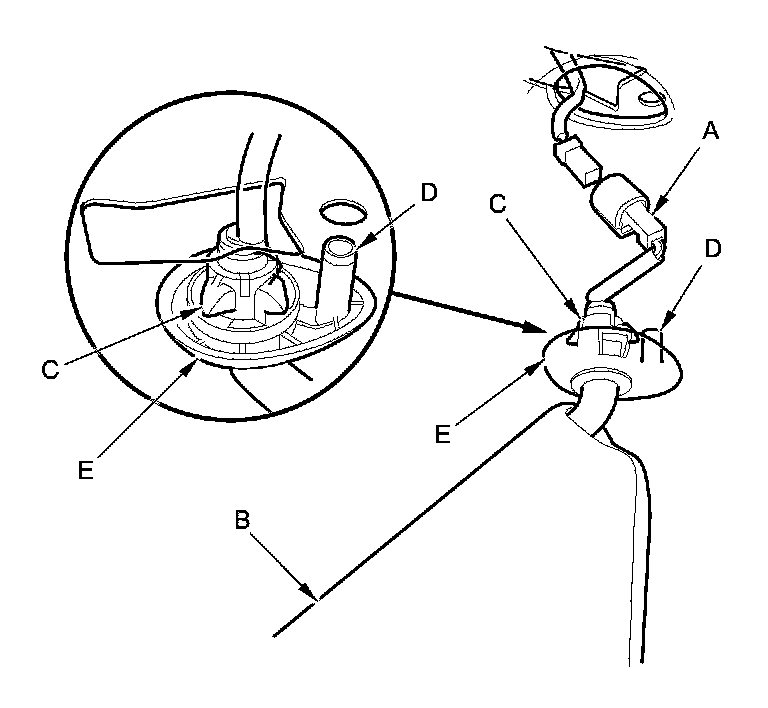 A
D
C
D
C
E
E
B