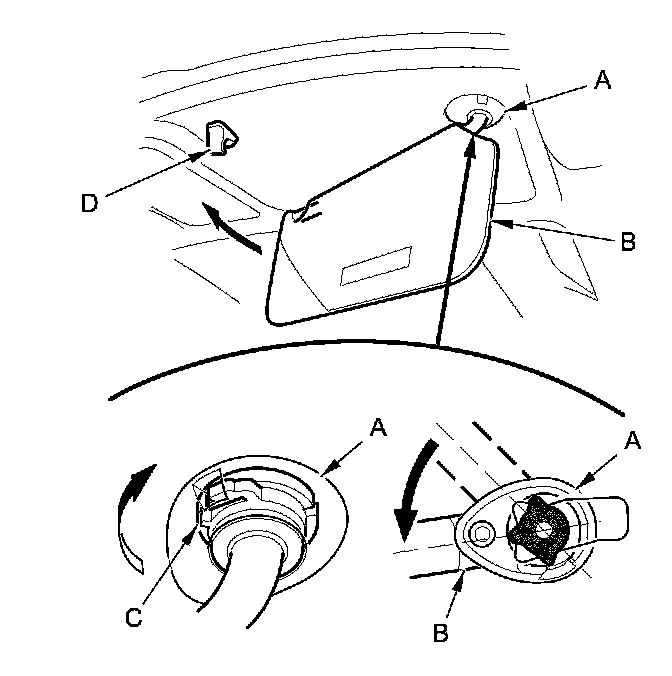 A
D
B
A
A
C
B