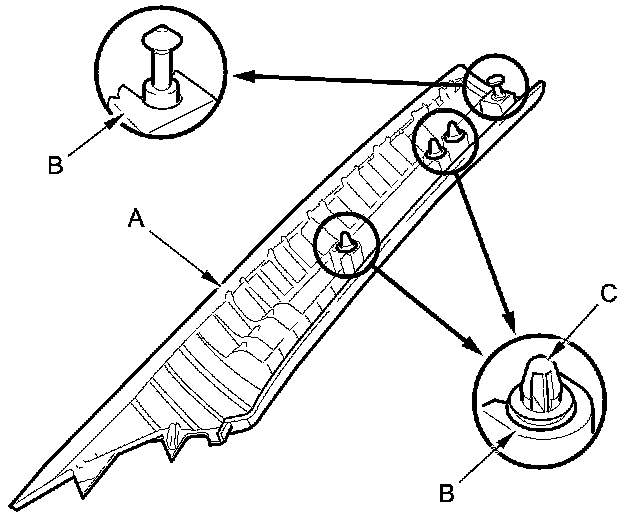 B

A

C

B